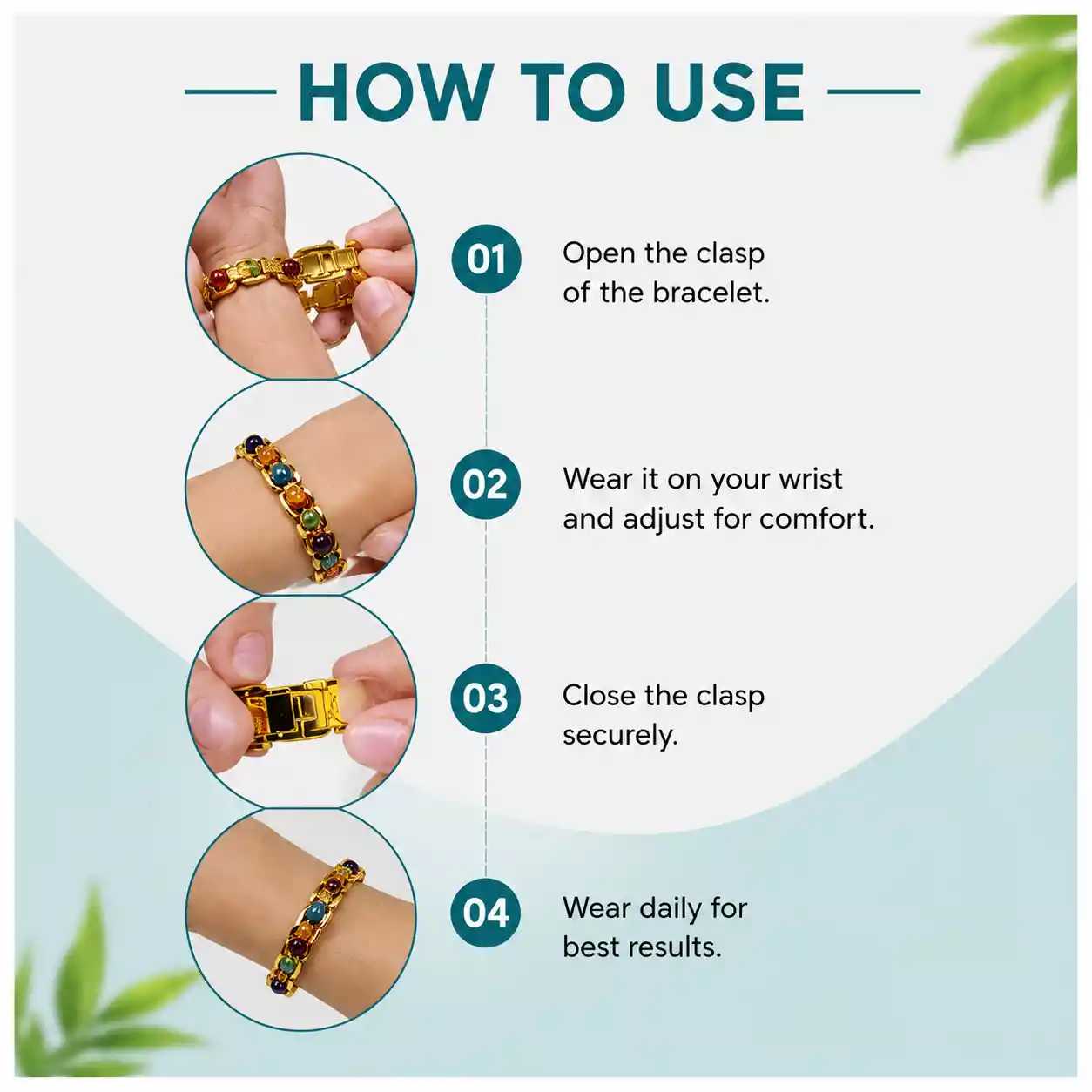 HOW TO USE

01

Open the clasp of the bracelet.

02

Wear it on your wrist and adjust for comfort.

03

Close the clasp securely.

04

Wear daily for best results.